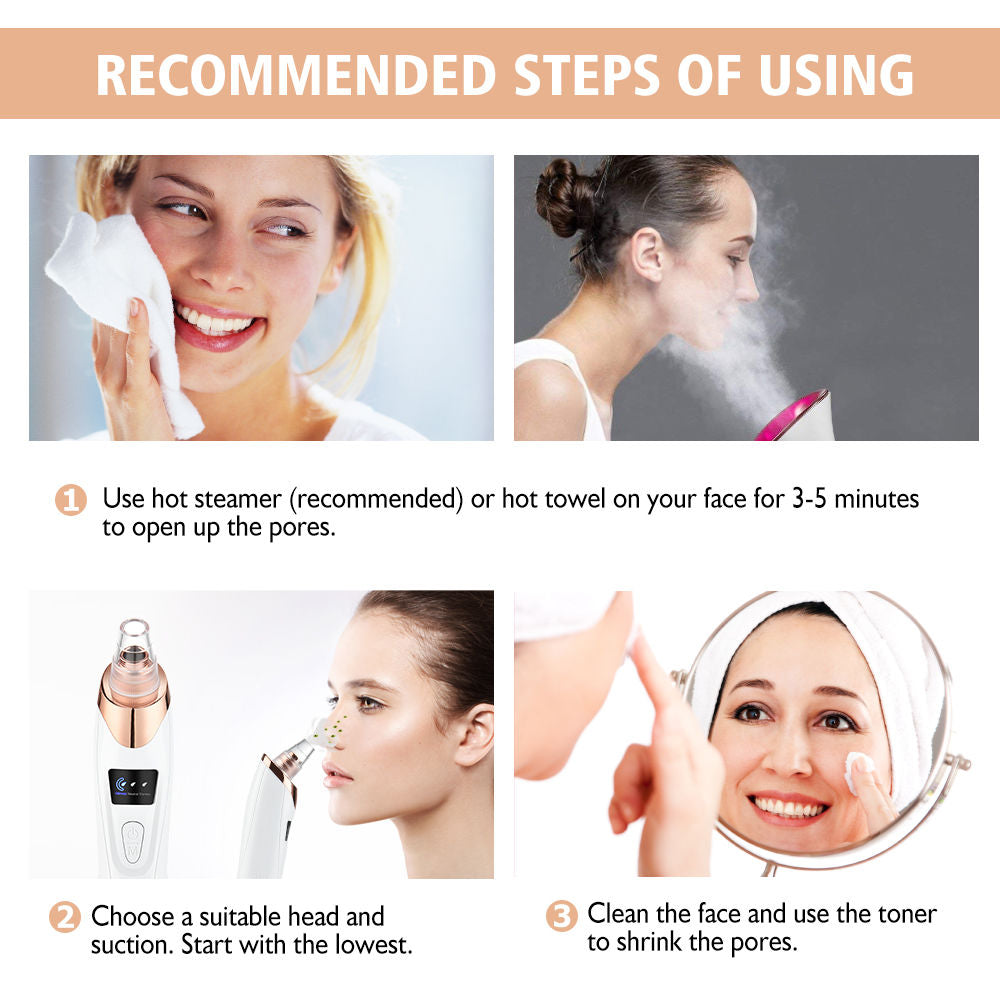 RECOMMENDED STEPS OF USING

1 Use hot steamer (recommended) or hot towel on your face for 3-5 minutes to open up the pores.

2 Choose a suitable head and suction. Start with the lowest.

3 Clean the face and use the toner to shrink the pores.