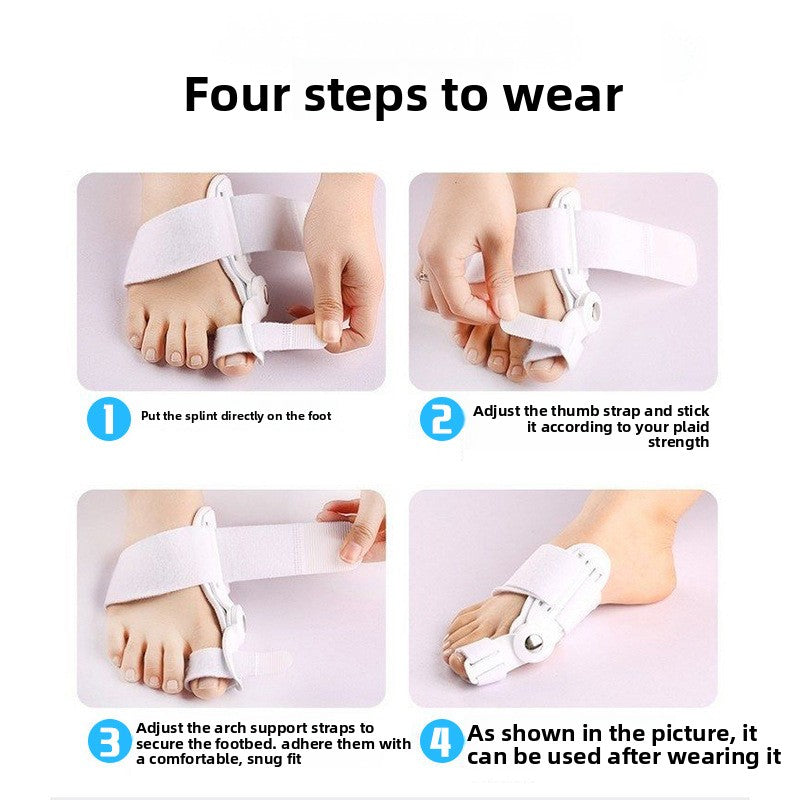 Four steps to wear

1 Put the splint directly on the foot

2 Adjust the thumb strap and stick it according to your plaid strength

3 Adjust the arch support straps to secure the footbed. adhere them with a comfortable, snug fit

4 As shown in the picture, it can be used after wearing it